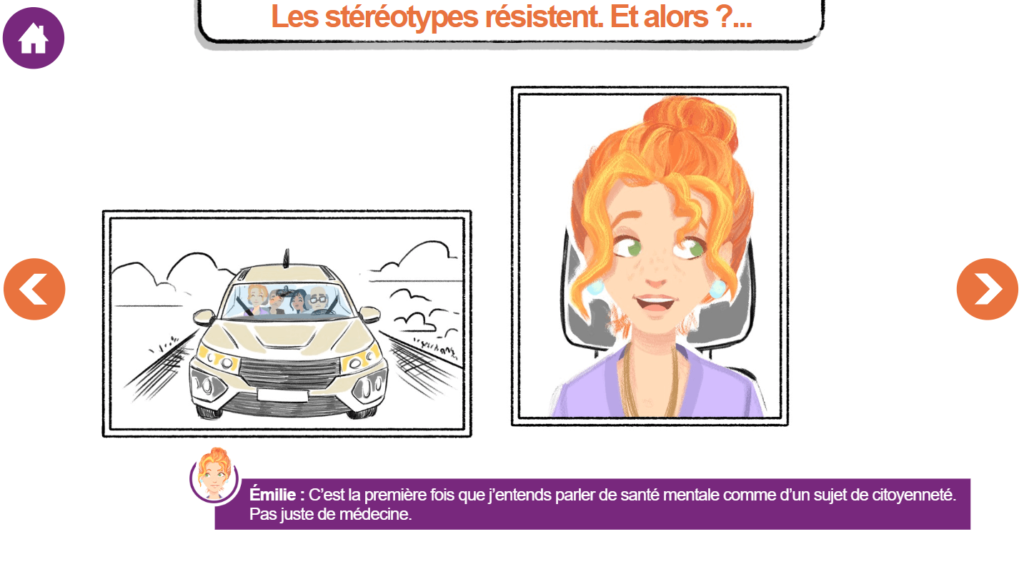 Les stéréotypes résistent. Et alors ?...

Émilie : C'est la première fois que j'entends parler de santé mentale comme d'un sujet de citoyenneté. Pas juste de médecine.